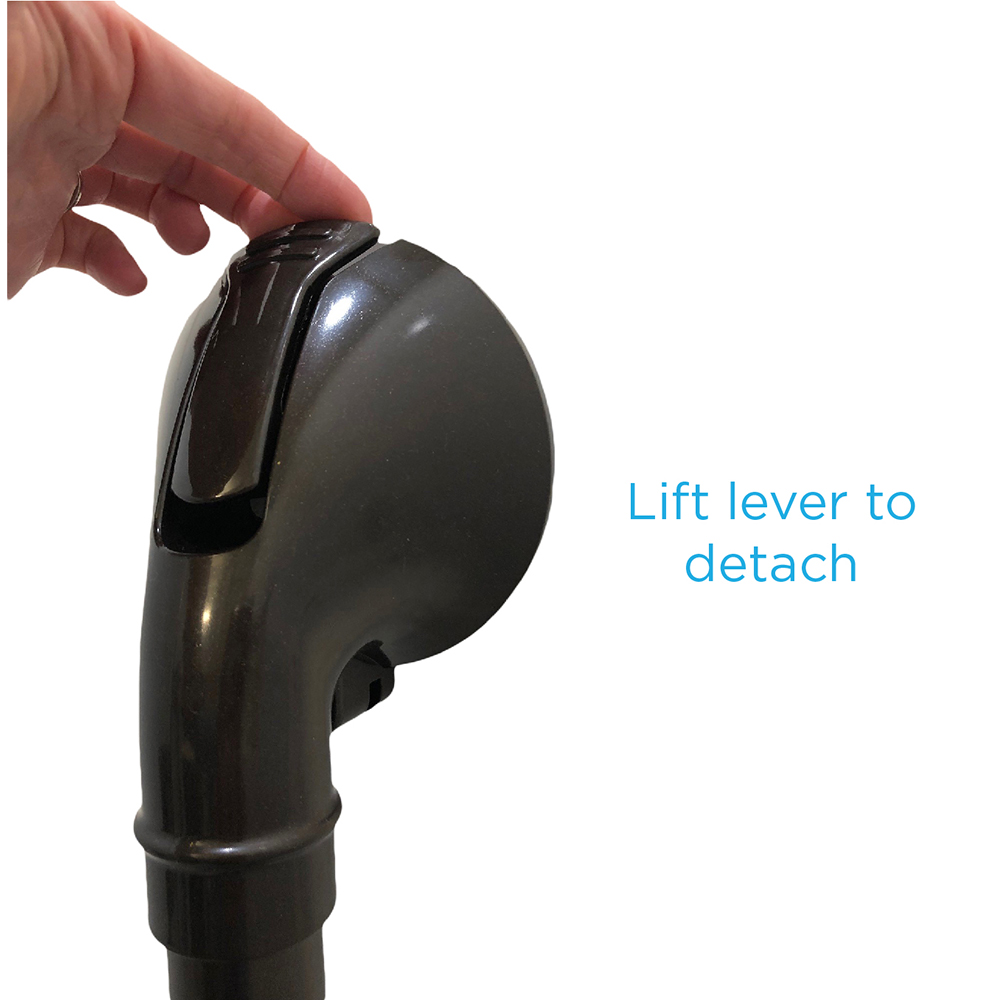 Lift lever to detach